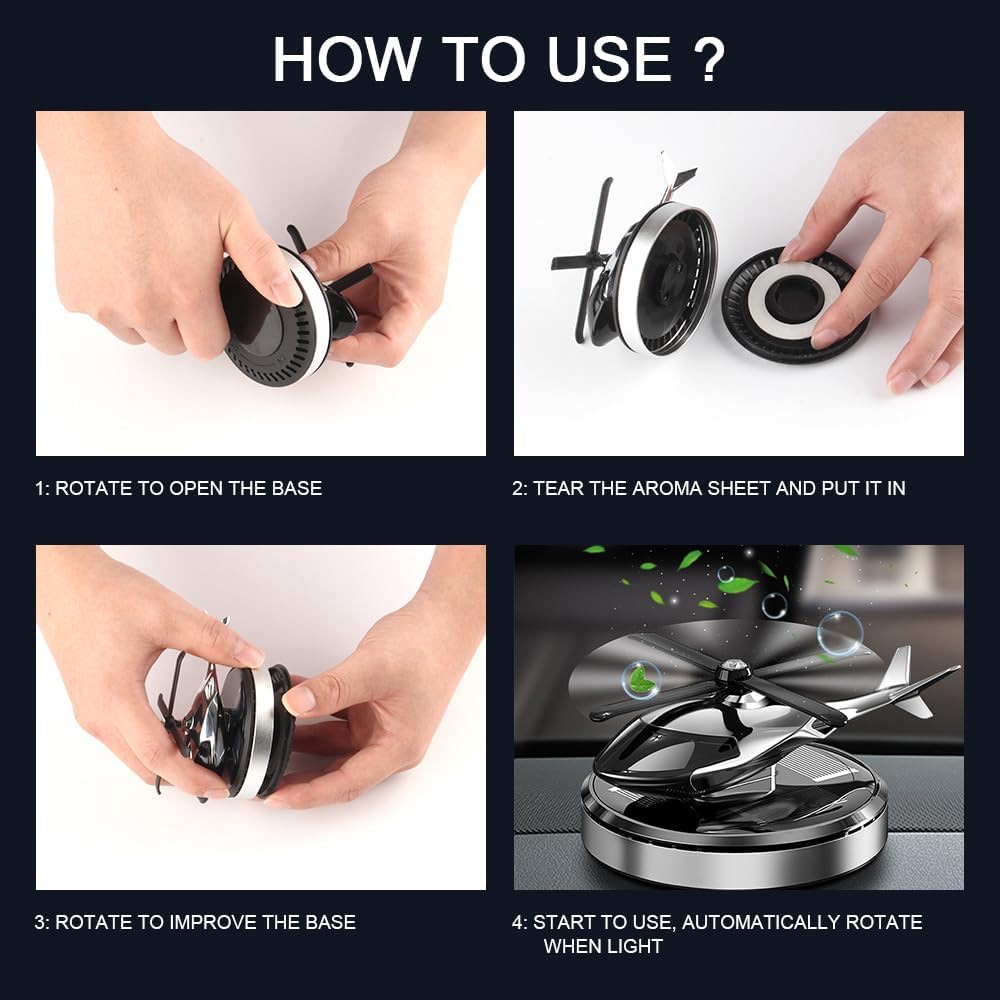 HOW TO USE ?

1: ROTATE TO OPEN THE BASE

2: TEAR THE AROMA SHEET AND PUT IT IN

3: ROTATE TO IMPROVE THE BASE

4: START TO USE, AUTOMATICALLY ROTATE WHEN LIGHT